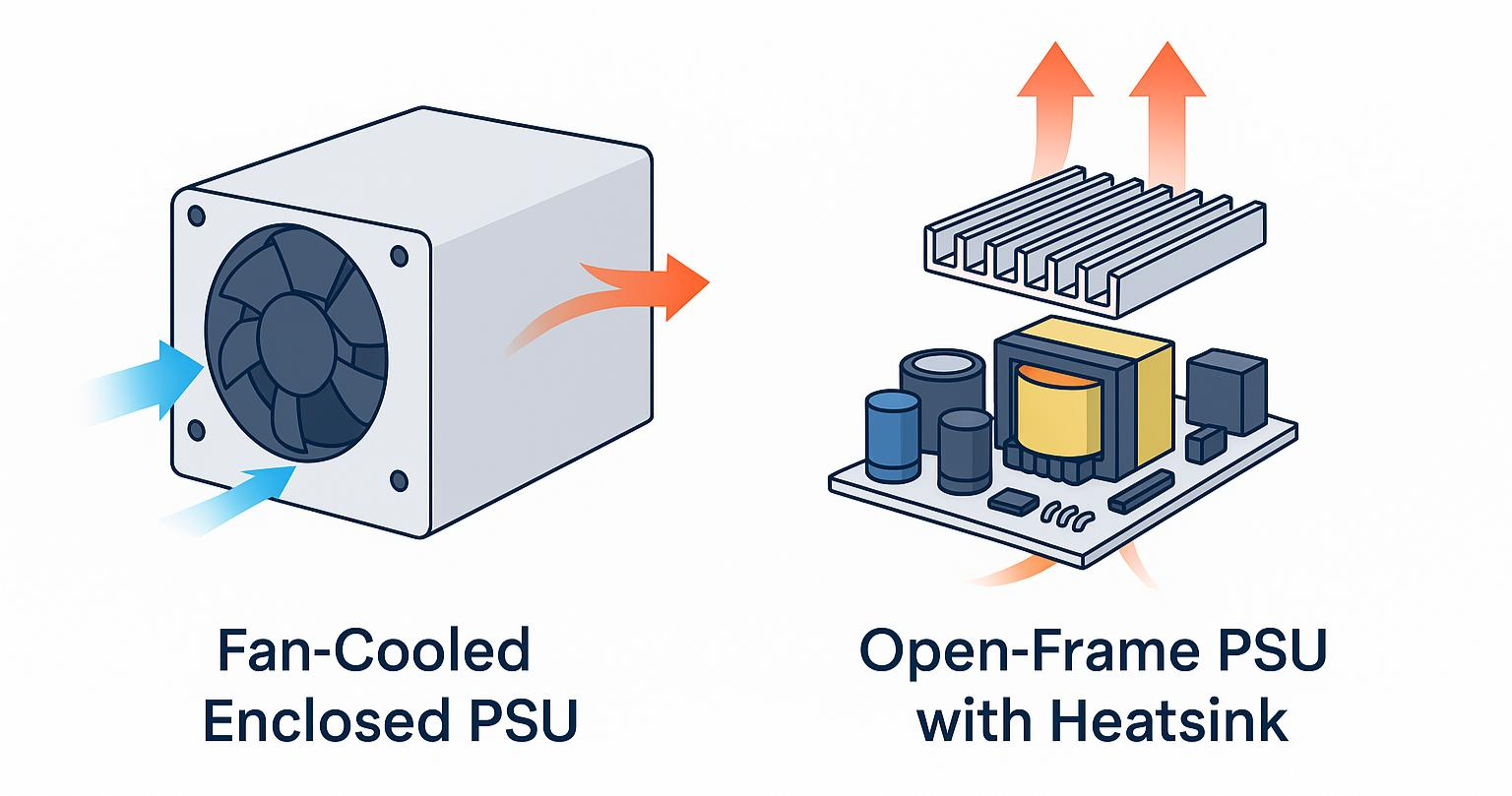 Fan-Cooled
Enclosed PSU

Open-Frame PSU
with Heatsink